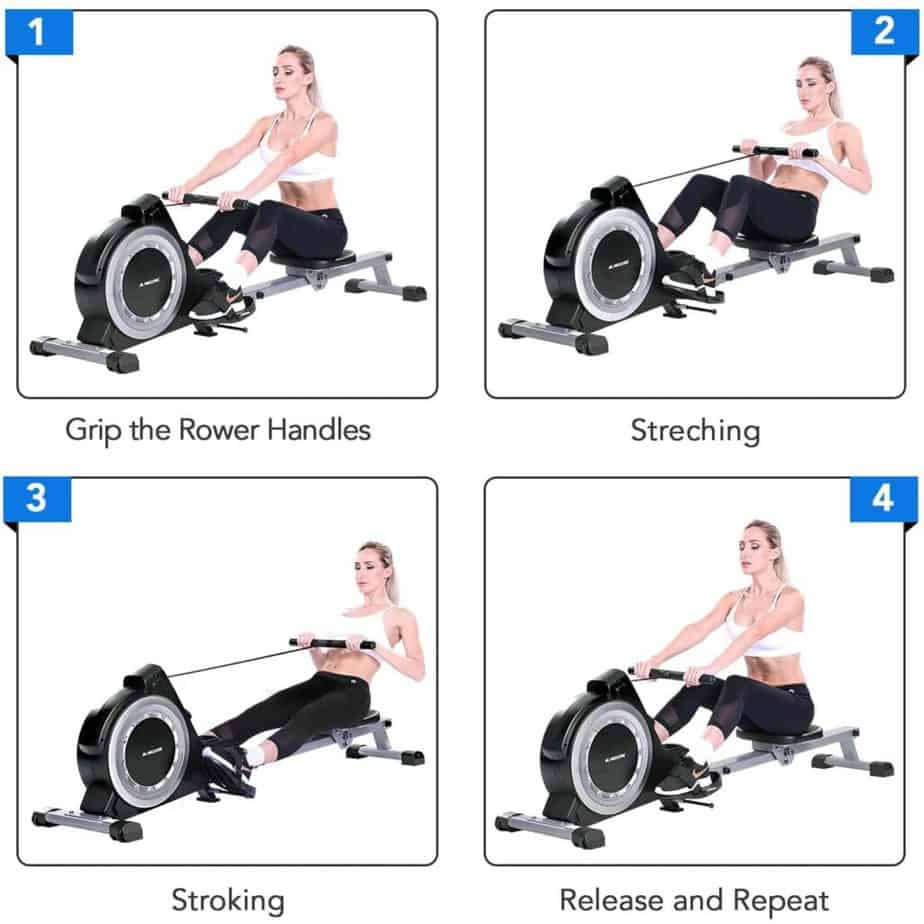 1

Grip the Rower Handles

2

Streching

3

Stroking

4

Release and Repeat